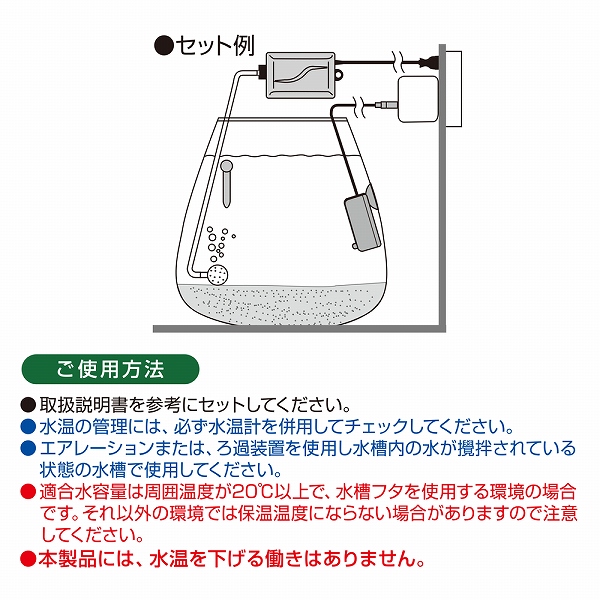 ●セット例

ご使用方法

●取扱説明書を参考にセットしてください。
●水温の管理には、必ず水温計を併用してチェックしてください。
●エアレーションまたは、ろ過装置を使用し水槽内の水が攪拌されている状態の水槽で使用してください。
●適合水容量は周囲温度が20℃以上で、水槽フタを使用する環境の場合です。それ以外の環境では保温温度にならない場合がありますので注意してください。
●本製品には、水温を下げる働きはありません。