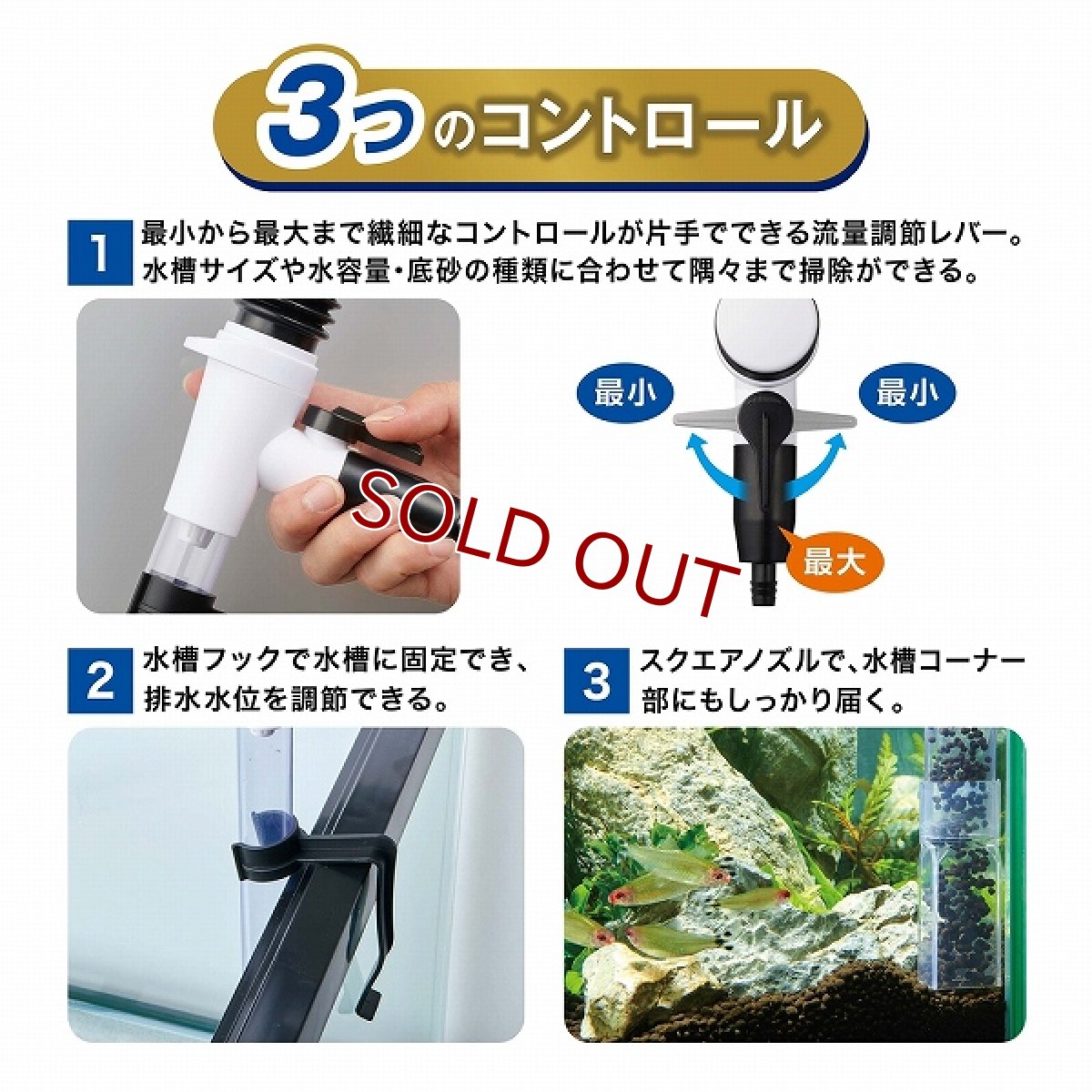 3つのコントロール

1 最小から最大まで繊細なコントロールが片手でできる流量調節レバー。水槽サイズや水容量・底砂の種類に合わせて隅々まで掃除ができる。

最小

最小

最大

SOLD OUT

2 水槽フックで水槽に固定でき、排水水位を調節できる。

3 スクエアノズルで、水槽コーナー部にもしっかり届く。